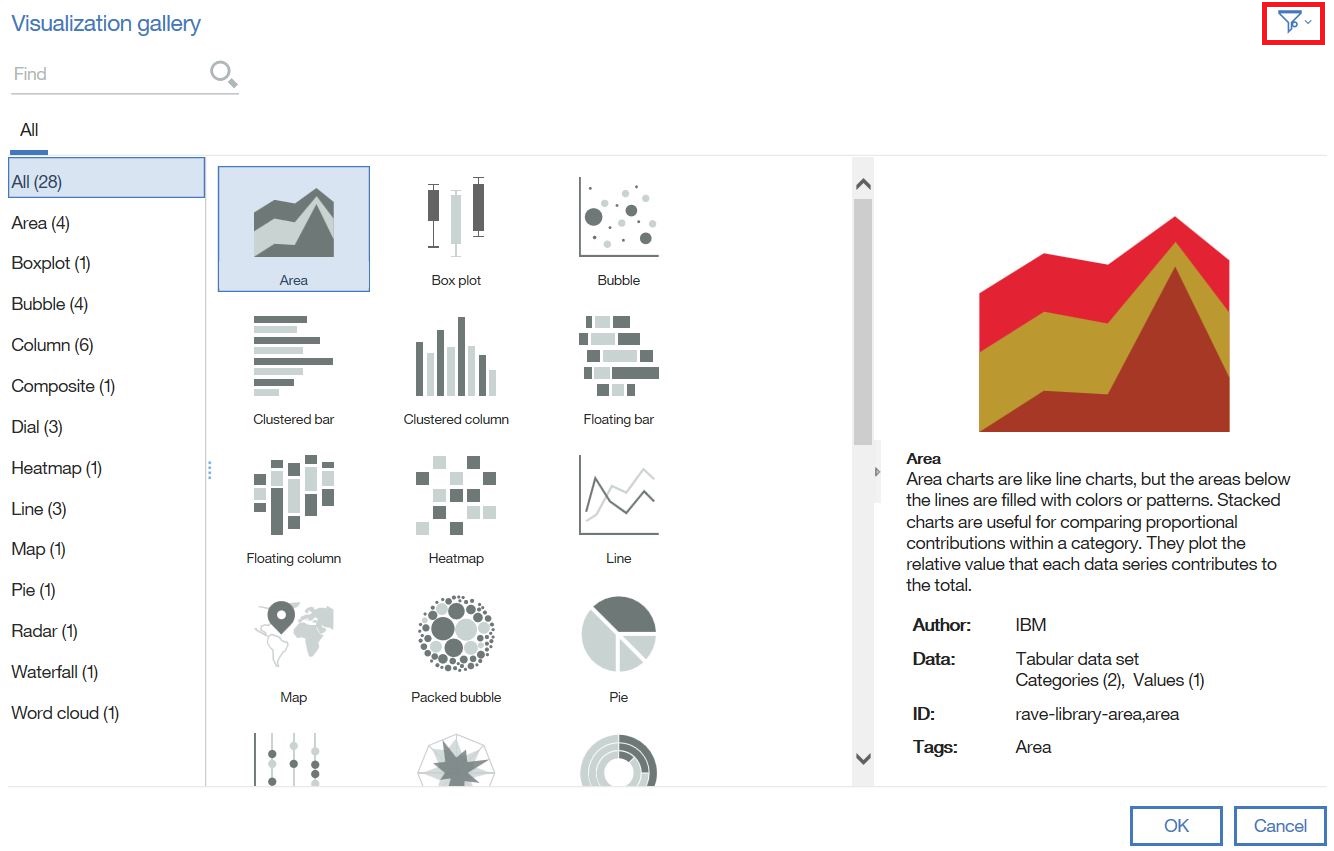 Visualization gallery

Find

All

All (28)
Area (4)
Boxplot (1)
Bubble (4)
Column (6)
Composite (1)
Dial (3)
Heatmap (1)
Line (3)
Map (1)
Pie (1)
Radar (1)
Waterfall (1)
Word cloud (1)

Area
Box plot
Bubble
Clustered bar
Clustered column
Floating bar
Floating column
Heatmap
Line
Map
Packed bubble
Pie

Area
Area charts are like line charts, but the areas below the lines are filled with colors or patterns. Stacked charts are useful for comparing proportional contributions within a category. They plot the relative value that each data series contributes to the total.

| | |
|---|---|
| Author: | IBM |
| Data: | Tabular data set Categories (2), Values (1) |
| ID: | rave-library-area,area |
| Tags: | Area |

OK
Cancel