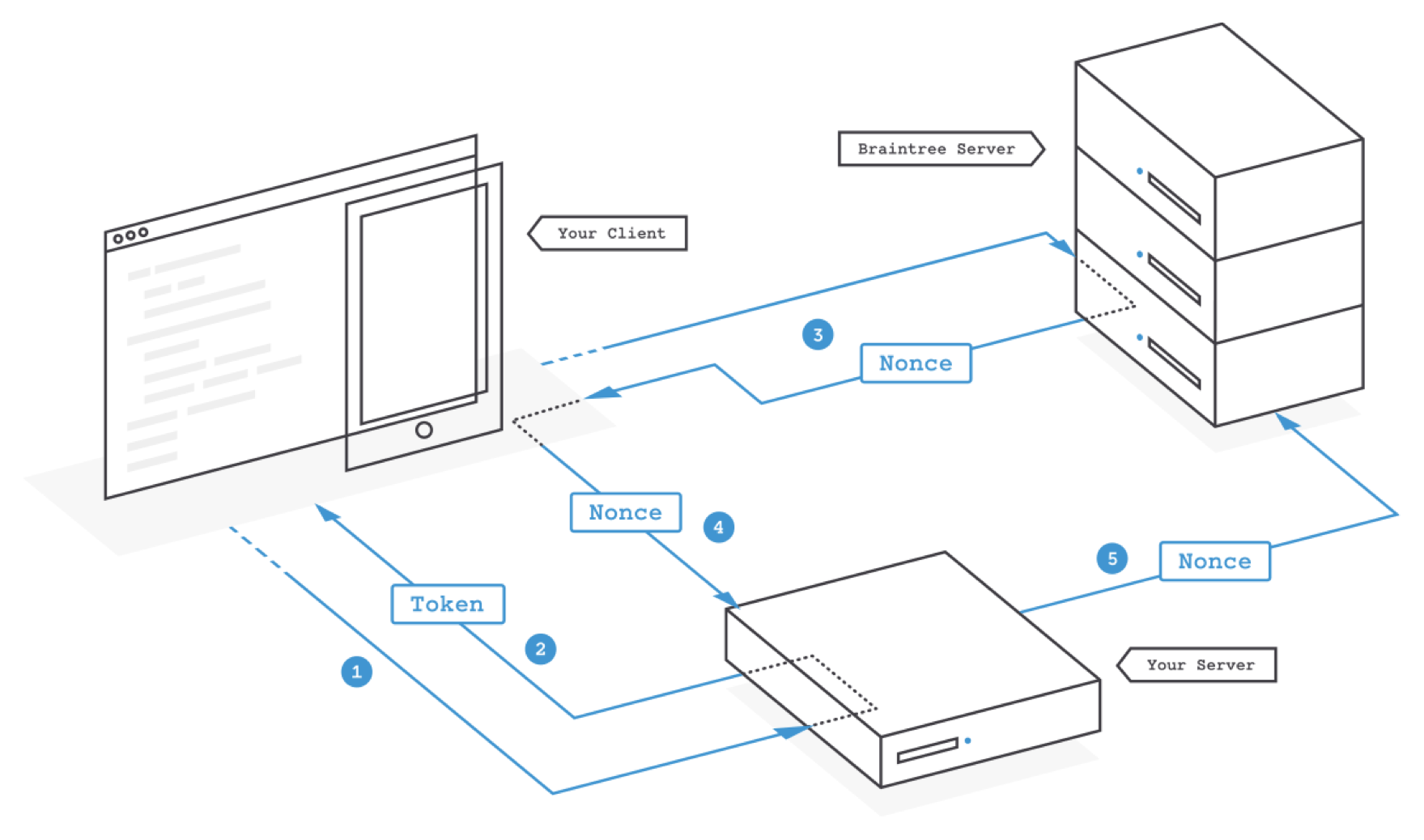 Braintree Server

Your Client

3

Nonce

Nonce

4

5

Nonce

Token

2

1

Your Server