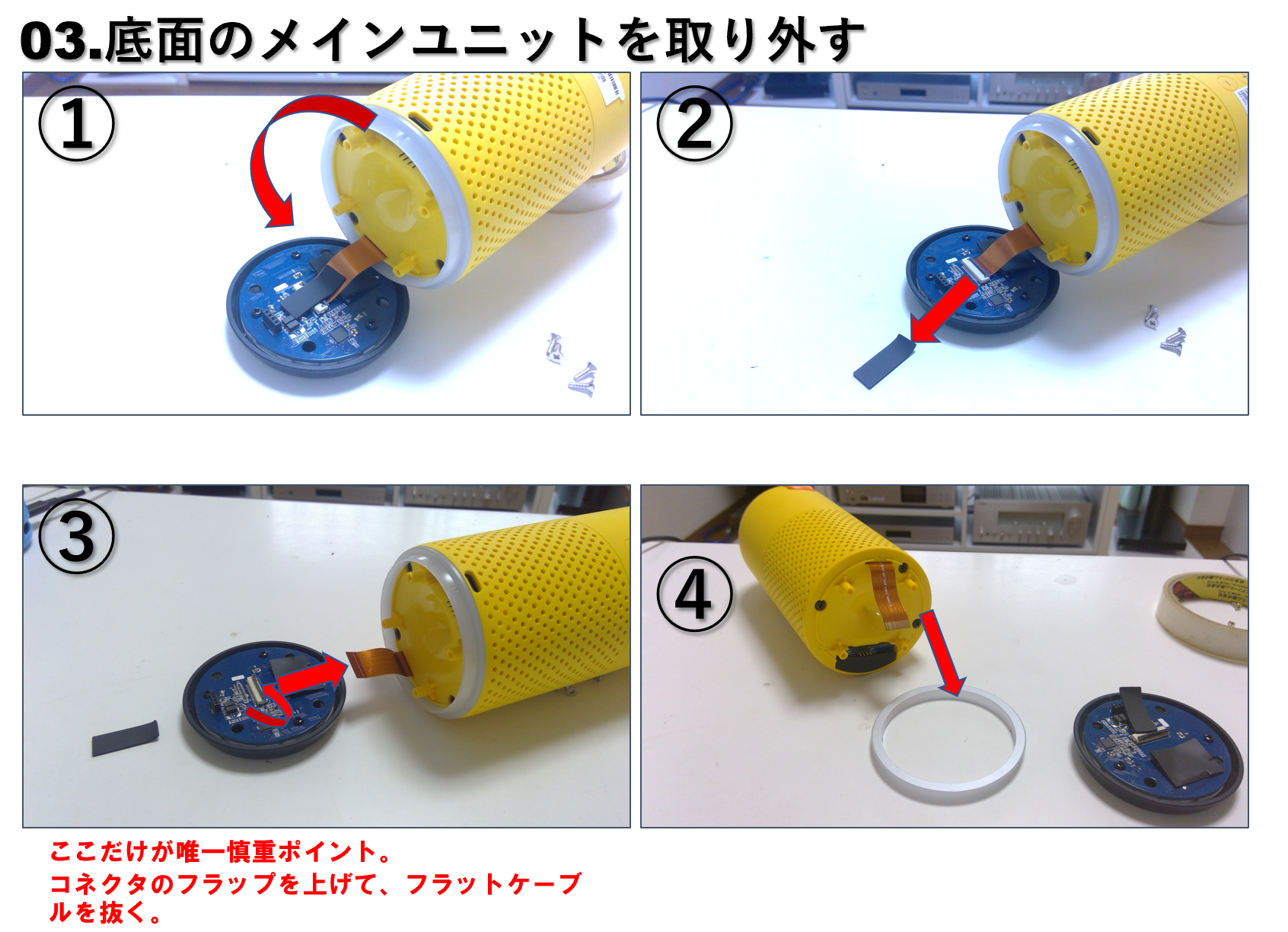 03.底面のメインユニットを取り外す

①

②

③

④

ここだけが唯一慎重ポイント。
コネクタのフラップを上げて、フラットケーブルを抜く。