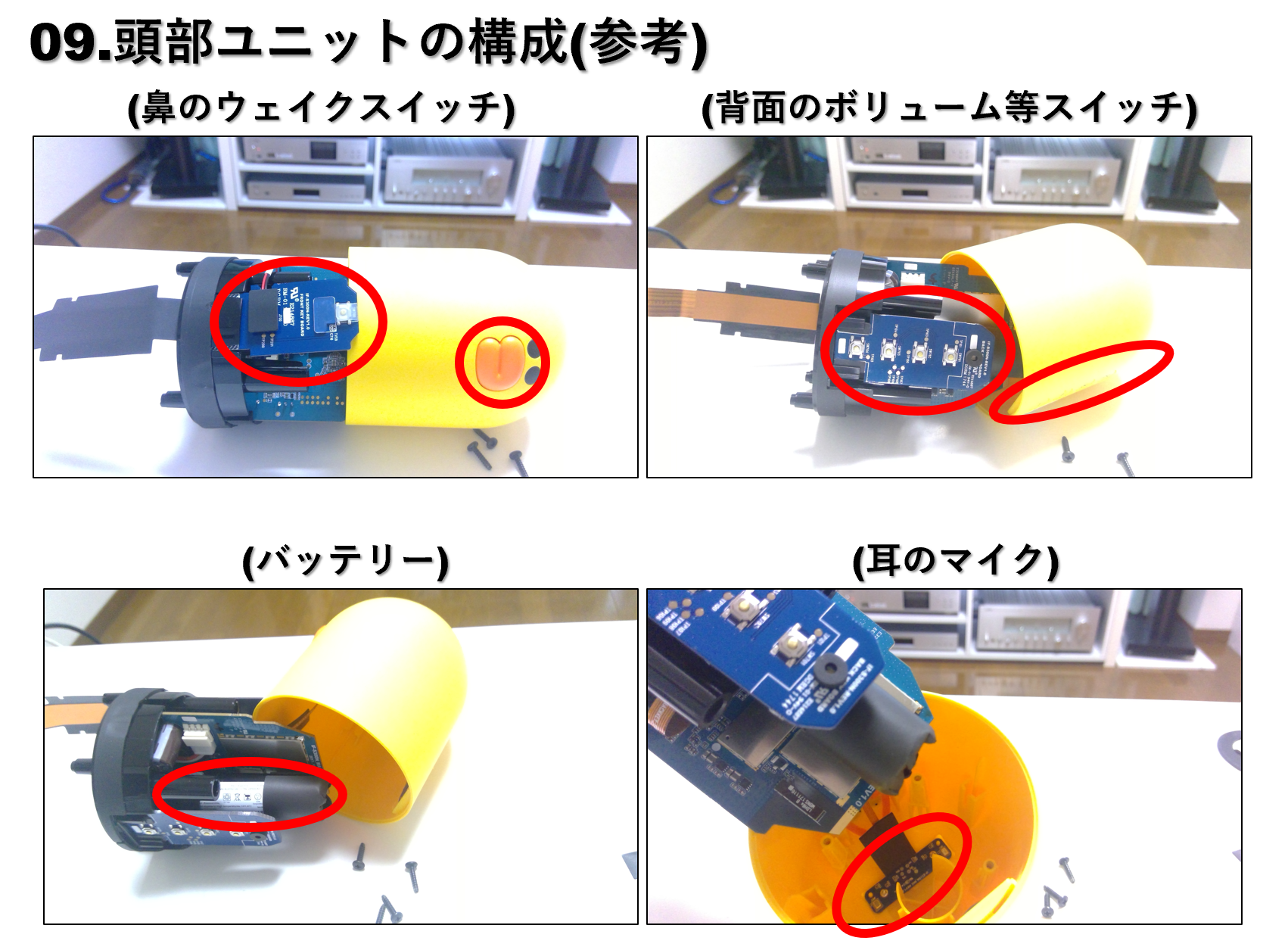 09.頭部ユニットの構成(参考)

(鼻のウェイクスイッチ)

(背面のボリューム等スイッチ)

(バッテリー)

(耳のマイク)