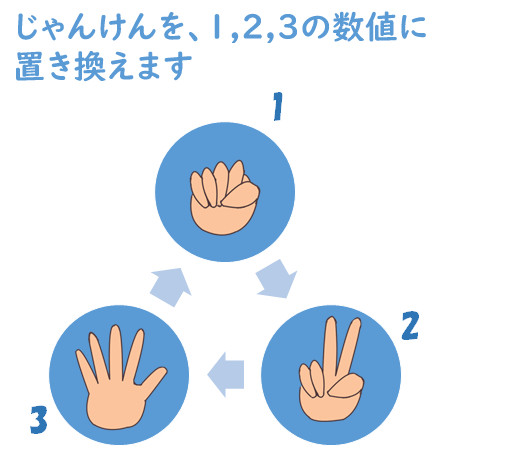 じゃんけんを、1,2,3の数値に置き換えます

1

2

3